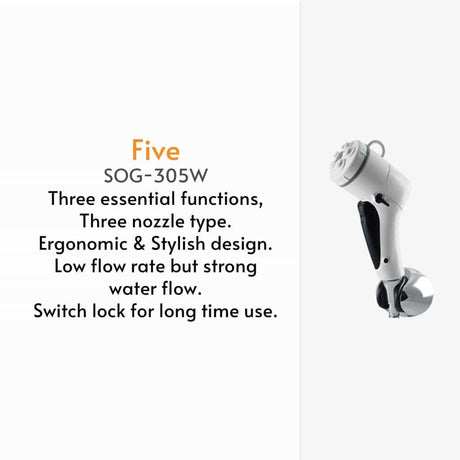 Five
SOG-305W
Three essential functions,
Three nozzle type.
Ergonomic & Stylish design.
Low flow rate but strong water flow.
Switch lock for long time use.